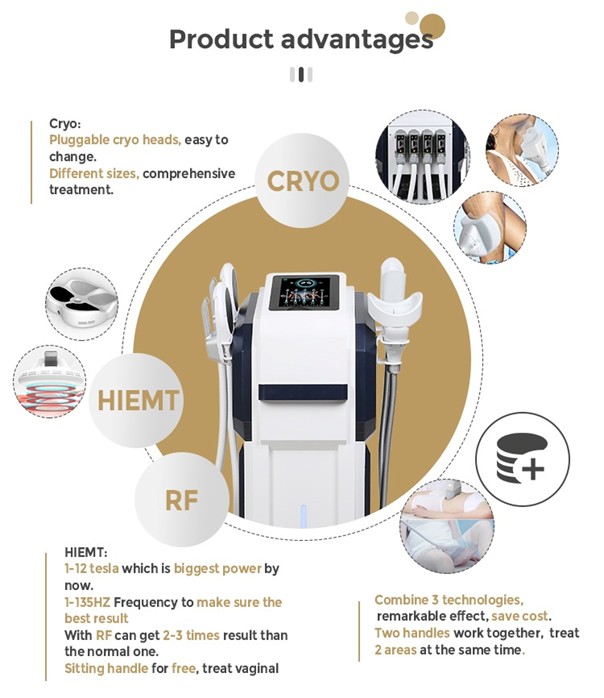 Product advantages

Cryo:
Pluggable cryo heads, easy to change.
Different sizes, comprehensive treatment.

CRYO

HIEMT

RF

HIEMT:
1-12 tesla which is biggest power by now.
1-135HZ Frequency to make sure the best result
With RF can get 2-3 times result than the normal one.
Sitting handle for free, treat vaginal

Combine 3 technologies, remarkable effect, save cost.
Two handles work together, treat 2 areas at the same time.